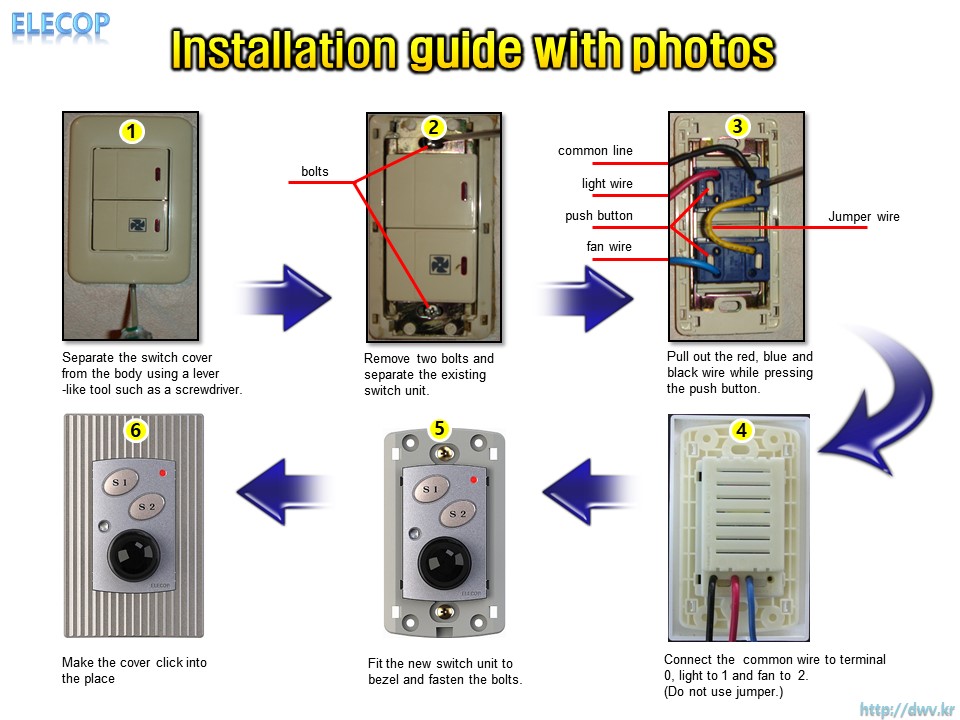 ELECOP

Installation guide with photos

1

Separate the switch cover from the body using a lever -like tool such as a screwdriver.

2

bolts

Remove two bolts and separate the existing switch unit.

3

common line

light wire

push button

fan wire

Jumper wire

Pull out the red, blue and black wire while pressing the push button.

4

Connect the common wire to terminal 0, light to 1 and fan to 2. (Do not use jumper.)

5

S 1

S 2

ELECOP

Fit the new switch unit to bezel and fasten the bolts.

6

S 1

S 2

ELECOP

Make the cover click into the place

http://dwv.kr